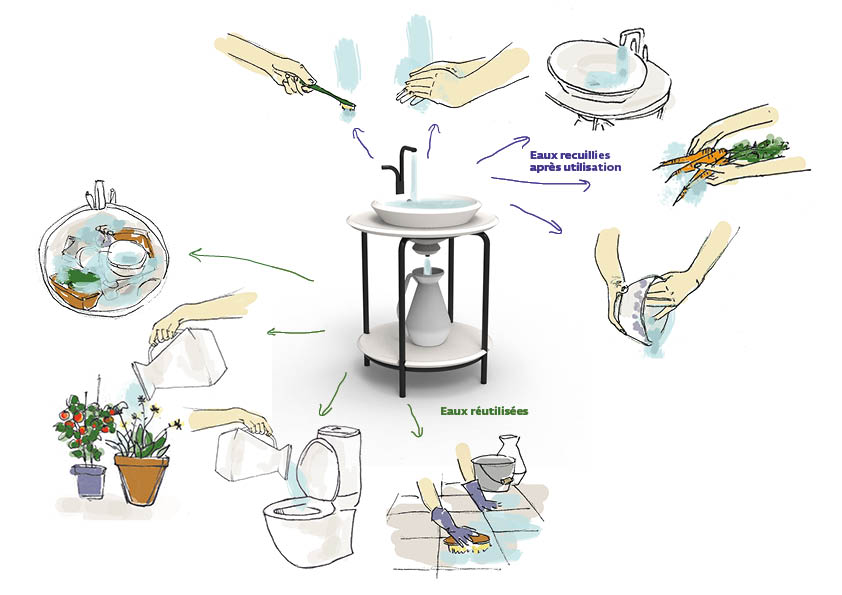 Eaux recuillies après utilisation

Eaux réutilisées